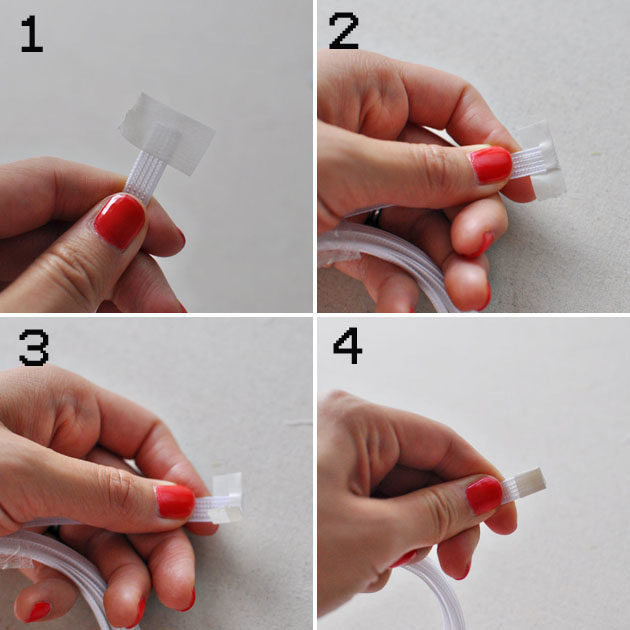 1

2

3

4